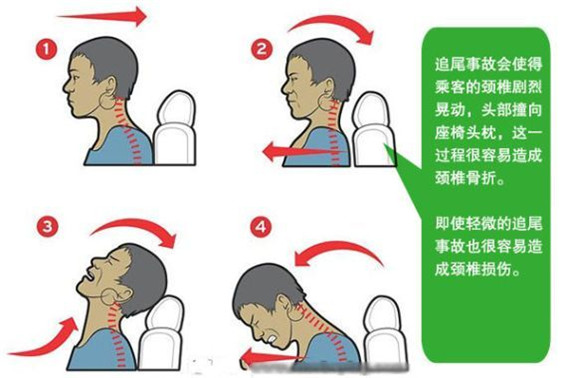 1

2

3

4

追尾事故会使得乘客的颈椎剧烈晃动，头部撞向座椅头枕，这一过程很容易造成颈椎骨折。

即使轻微的追尾事故也很容易造成颈椎损伤。